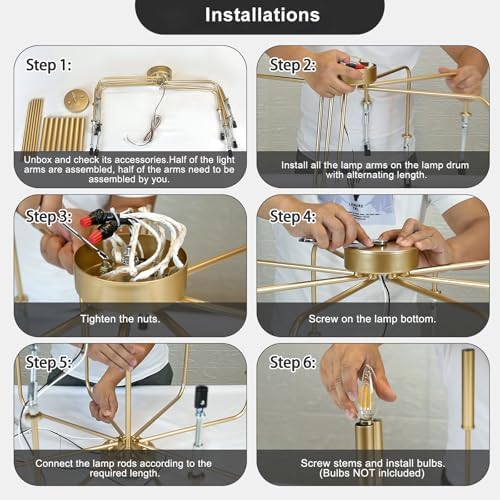 Installations

Step 1:

Unbox and check its accessories.Half of the light arms are assembled, half of the arms need to be assembled by you.

Step 2:

Install all the lamp arms on the lamp drum with alternating length.

Step 3:

Tighten the nuts.

Step 4:

Screw on the lamp bottom.

Step 5:

Connect the lamp rods according to the required length.

Step 6:

Screw stems and install bulbs. (Bulbs NOT inlcluded)