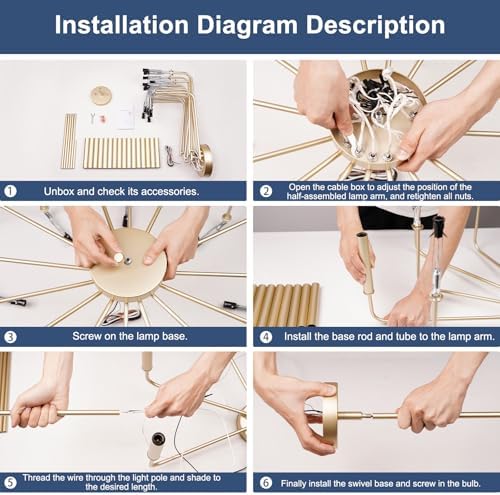 Installation Diagram Description

1 Unbox and check its accessories.

2 Open the cable box to adjust the position of the half-assembled lamp arm, and retighten all nuts.

3 Screw on the lamp base.

4 Install the base rod and tube to the lamp arm.

5 Thread the wire through the light pole and shade to the desired length.

6 Finally install the swivel base and screw in the bulb.