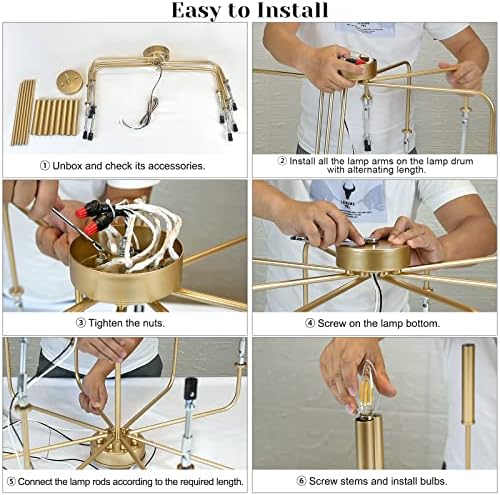 Easy to Install

① Unbox and check its accessories.

② Install all the lamp arms on the lamp drum with alternating length.

③ Tighten the nuts.

④ Screw on the lamp bottom.

⑤ Connect the lamp rods according to the required length.

⑥ Screw stems and install bulbs.