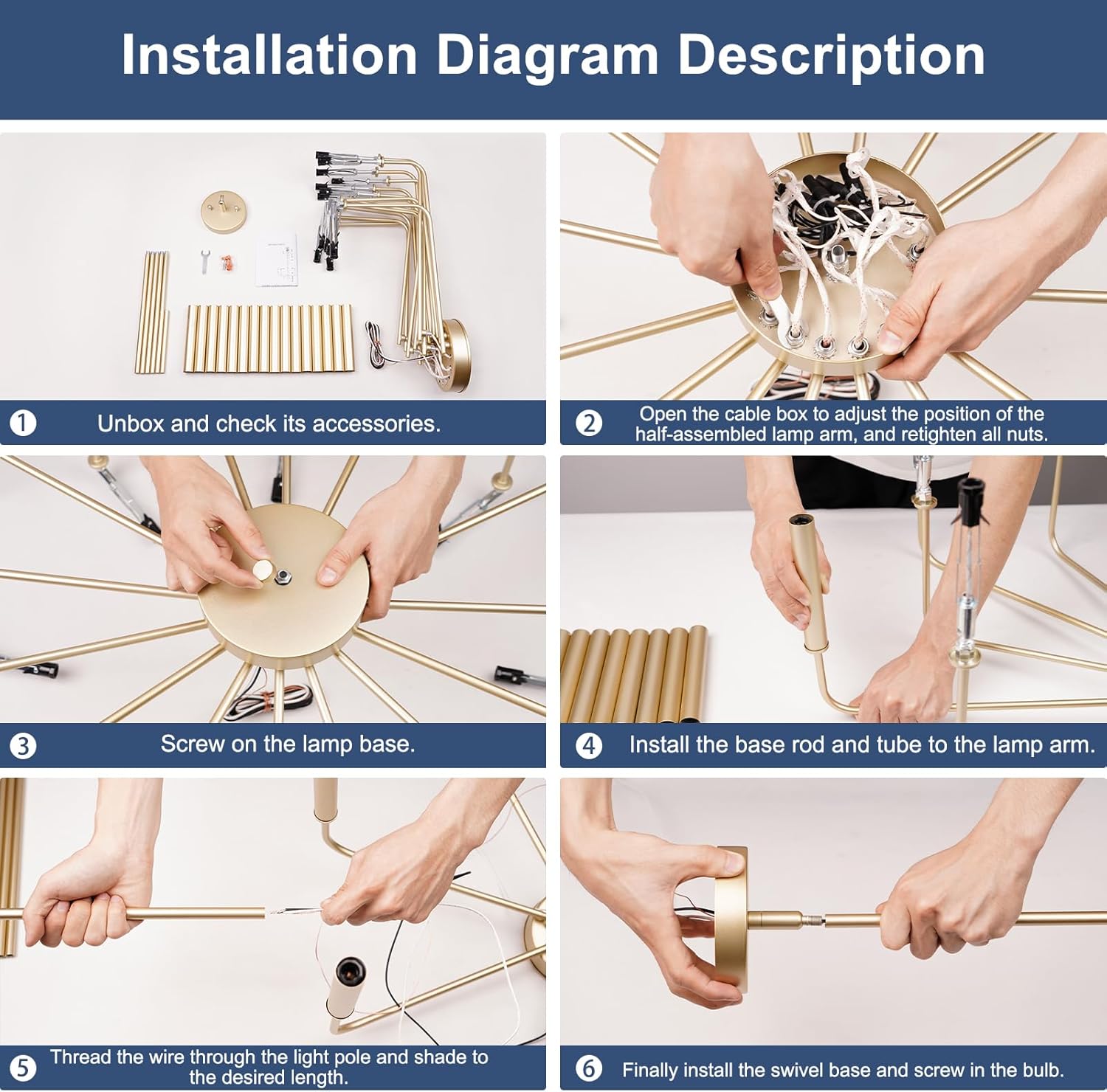 Installation Diagram Description

1 Unbox and check its accessories.

2 Open the cable box to adjust the position of the half-assembled lamp arm, and retighten all nuts.

3 Screw on the lamp base.

4 Install the base rod and tube to the lamp arm.

5 Thread the wire through the light pole and shade to the desired length.

6 Finally install the swivel base and screw in the bulb.